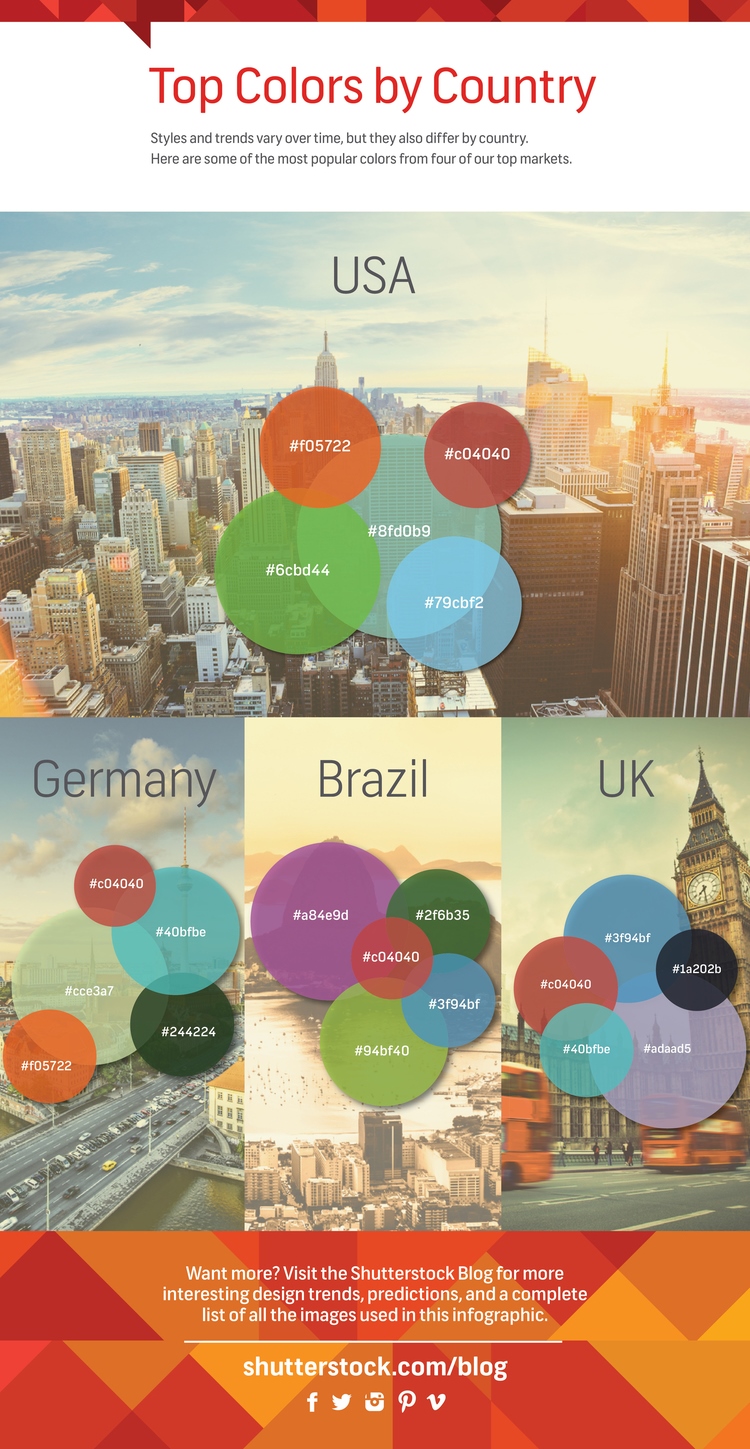 Top Colors by Country

Styles and trends vary over time, but they also differ by country. Here are some of the most popular colors from four of our top markets.

USA

#f05722
#c04040
#8fd0b9
#6cbd44
#79cbf2

Germany

#c04040
#40bfbe
#cce3a7
#244224
#f05722

Brazil

#a84e9d
#2f6b35
#c04040
#3f94bf
#94bf40

UK

#3f94bf
#1a202b
#c04040
#40bfbe
#adaad5

Want more? Visit the Shutterstock Blog for more interesting design trends, predictions, and a complete list of all the images used in this infographic.

shutterstock.com/blog